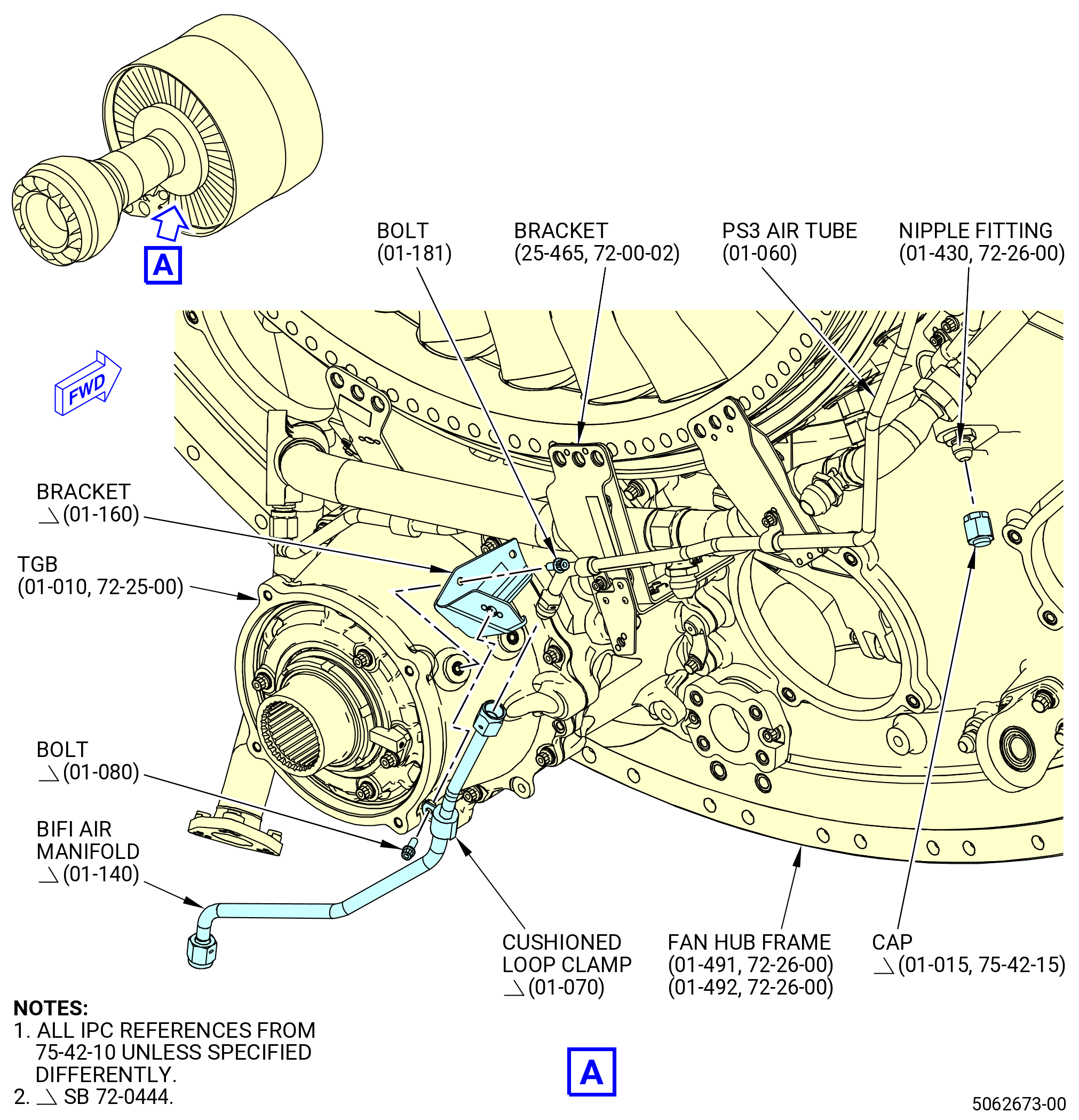 A

FWD

BOLT
(01-181)

BRACKET
(25-465, 72-00-02)

PS3 AIR TUBE
(01-060)

NIPPLE FITTING
(01-430, 72-26-00)

BRACKET
(01-160)

TGB
(01-010, 72-25-00)

BOLT
(01-080)

BIFI AIR
MANIFOLD
(01-140)

CUSHIONED
LOOP CLAMP
(01-070)

FAN HUB FRAME
(01-491, 72-26-00)
(01-492, 72-26-00)

CAP
(01-015, 75-42-15)

NOTES:
1. ALL IPC REFERENCES FROM 75-42-10 UNLESS SPECIFIED DIFFERENTLY.
2. SB 72-0444.

A

5062673-00