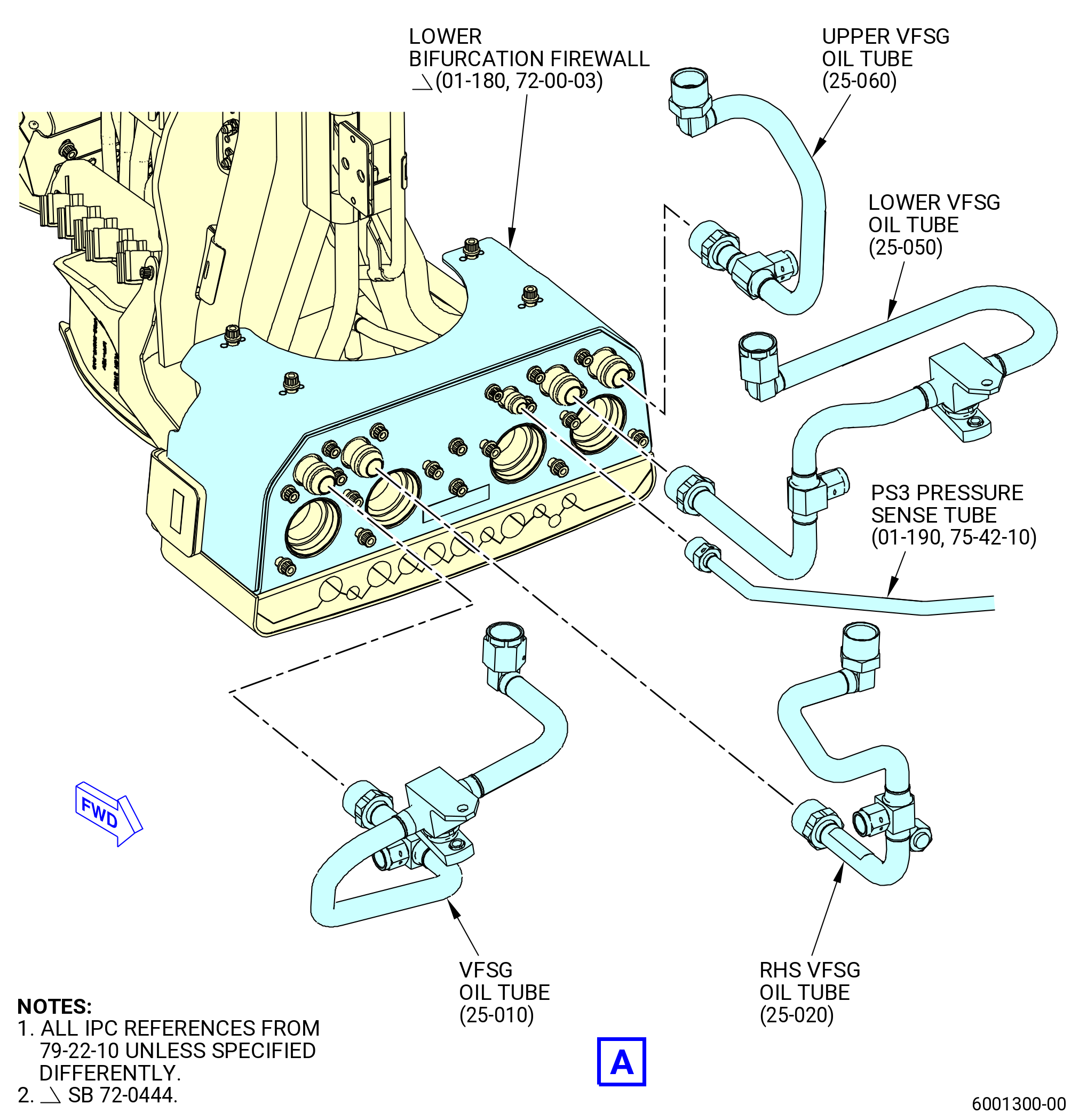 LOWER BIFURCATION FIREWALL
(01-180, 72-00-03)

UPPER VFSG OIL TUBE
(25-060)

LOWER VFSG OIL TUBE
(25-050)

PS3 PRESSURE SENSE TUBE
(01-190, 75-42-10)

FWD

VFSG OIL TUBE
(25-010)

RHS VFSG OIL TUBE
(25-020)

NOTES:
1. ALL IPC REFERENCES FROM 79-22-10 UNLESS SPECIFIED DIFFERENTLY.
2. SB 72-0444.

A

6001300-00