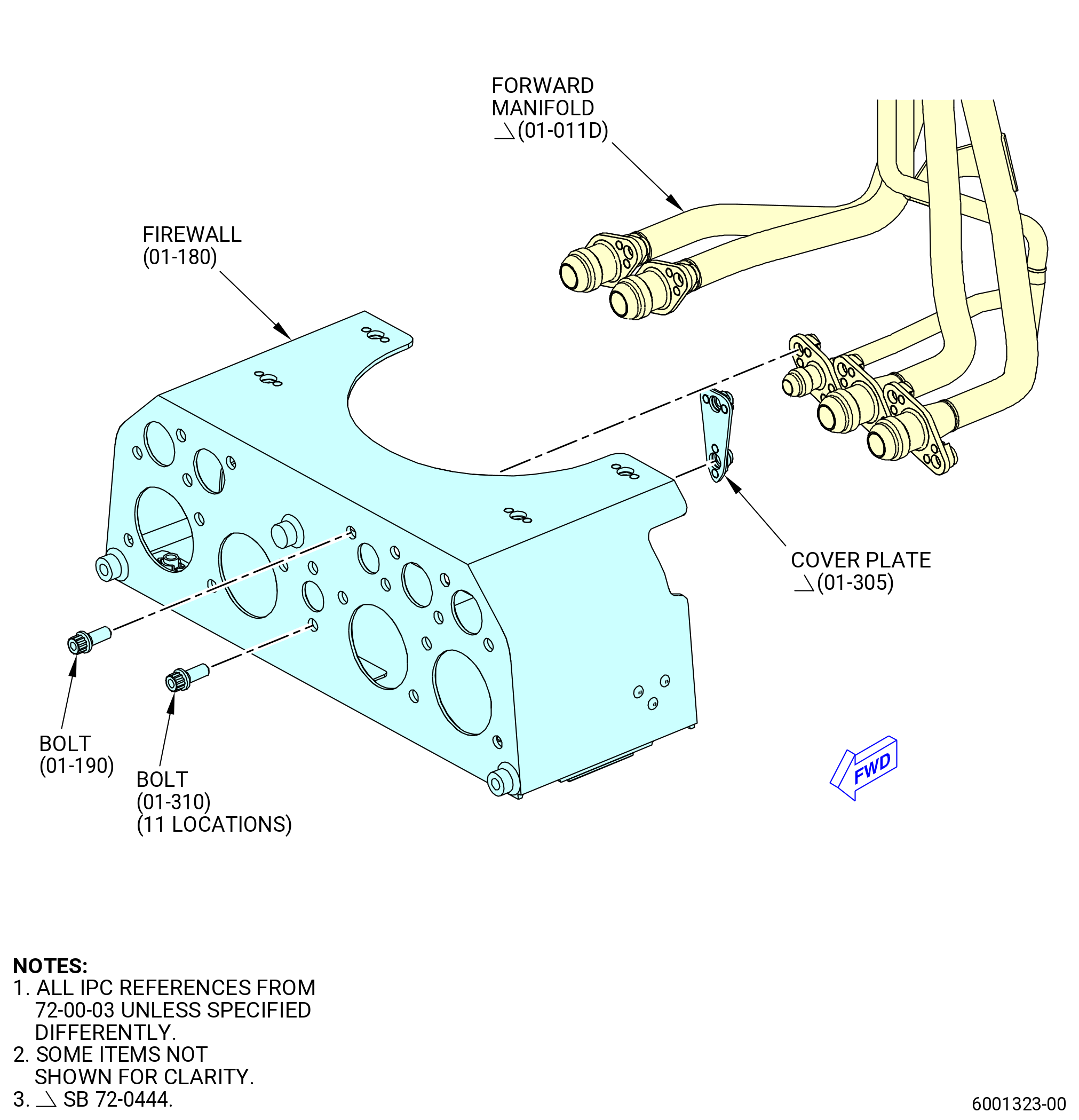 FORWARD MANIFOLD
(01-011D)

FIREWALL
(01-180)

COVER PLATE
(01-305)

BOLT
(01-190)

BOLT
(01-310)
(11 LOCATIONS)

FWD

NOTES:
1. ALL IPC REFERENCES FROM 72-00-03 UNLESS SPECIFIED DIFFERENTLY.
2. SOME ITEMS NOT SHOWN FOR CLARITY.
3. SB 72-0444.

6001323-00