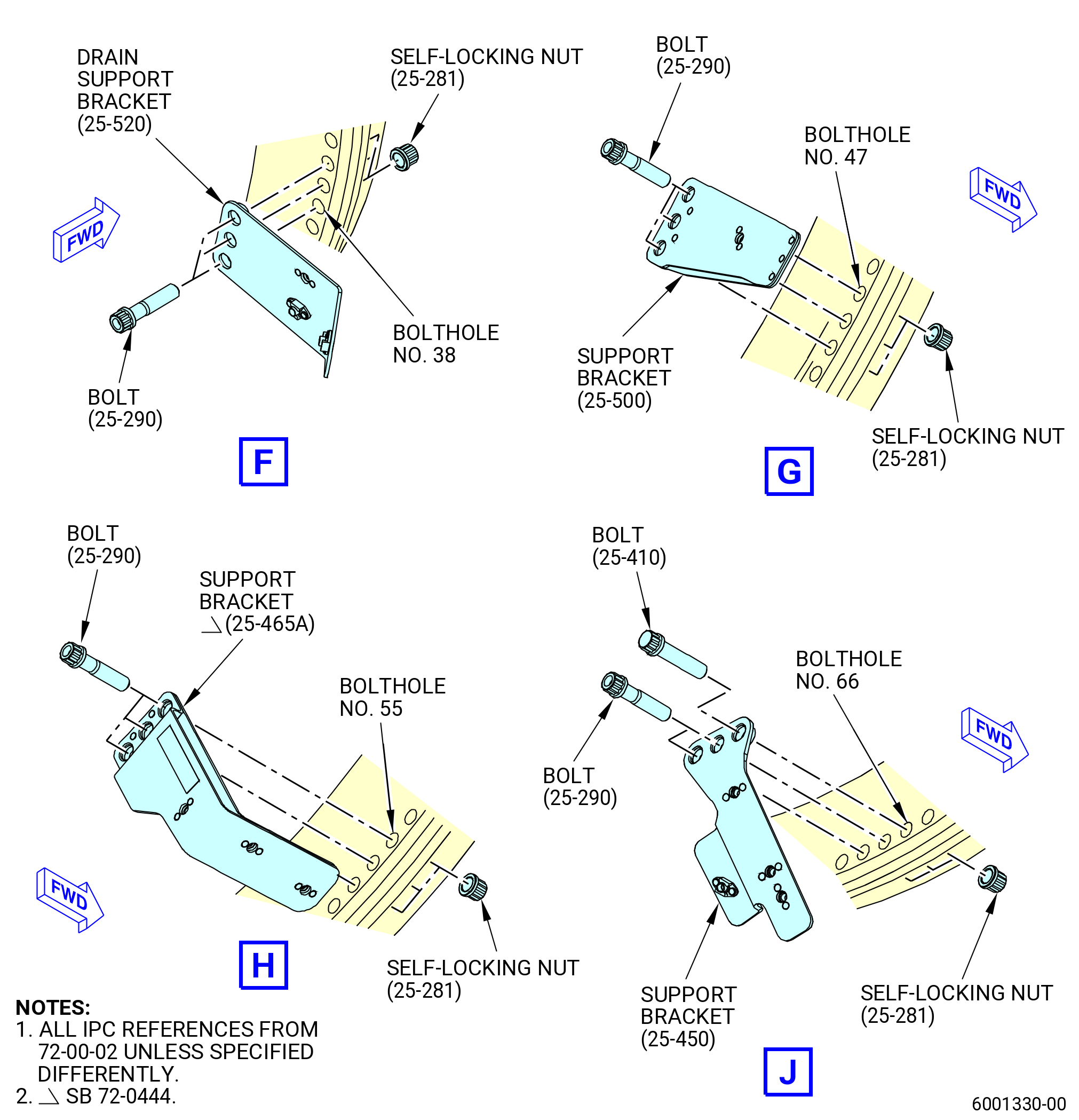 DRAIN SUPPORT BRACKET (25-520)

SELF-LOCKING NUT (25-281)

FWD

BOLTHOLE NO. 38

BOLT (25-290)

F

BOLT (25-290)

BOLTHOLE NO. 47

FWD

SUPPORT BRACKET (25-500)

SELF-LOCKING NUT (25-281)

G

BOLT (25-290)

SUPPORT BRACKET (25-465A)

BOLTHOLE NO. 55

FWD

H

SELF-LOCKING NUT (25-281)

BOLT (25-410)

BOLTHOLE NO. 66

FWD

BOLT (25-290)

SUPPORT BRACKET (25-450)

SELF-LOCKING NUT (25-281)

J

NOTES:
1. ALL IPC REFERENCES FROM 72-00-02 UNLESS SPECIFIED DIFFERENTLY.
2. SB 72-0444.

6001330-00