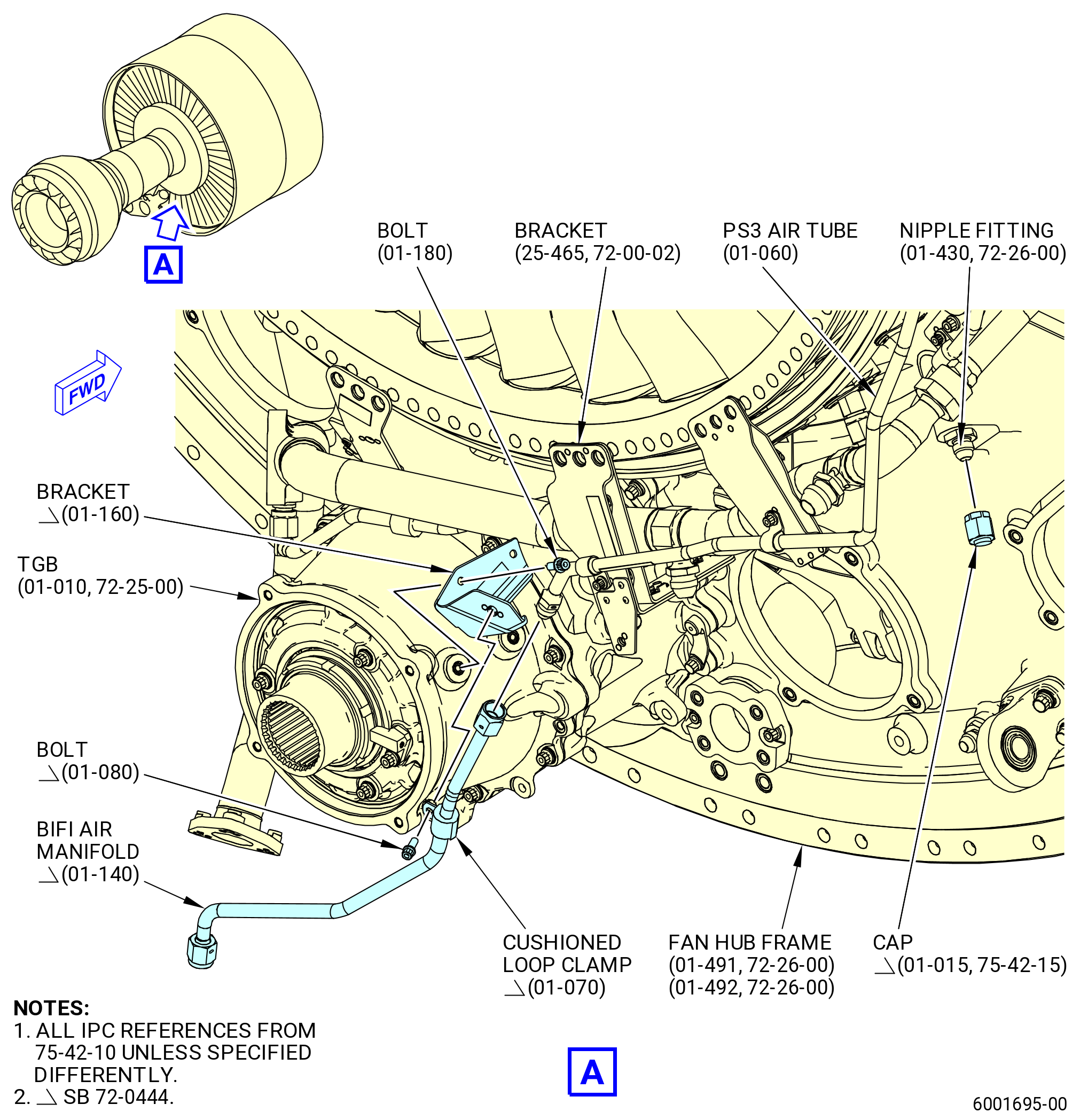 A

FWD

BOLT
(01-180)

BRACKET
(25-465, 72-00-02)

PS3 AIR TUBE
(01-060)

NIPPLE FITTING
(01-430, 72-26-00)

BRACKET
(01-160)

TGB
(01-010, 72-25-00)

BOLT
(01-080)

BIFI AIR
MANIFOLD
(01-140)

CUSHIONED
LOOP CLAMP
(01-070)

FAN HUB FRAME
(01-491, 72-26-00)
(01-492, 72-26-00)

CAP
(01-015, 75-42-15)

NOTES:
1. ALL IPC REFERENCES FROM 75-42-10 UNLESS SPECIFIED DIFFERENTLY.
2. SB 72-0444.

A

6001695-00