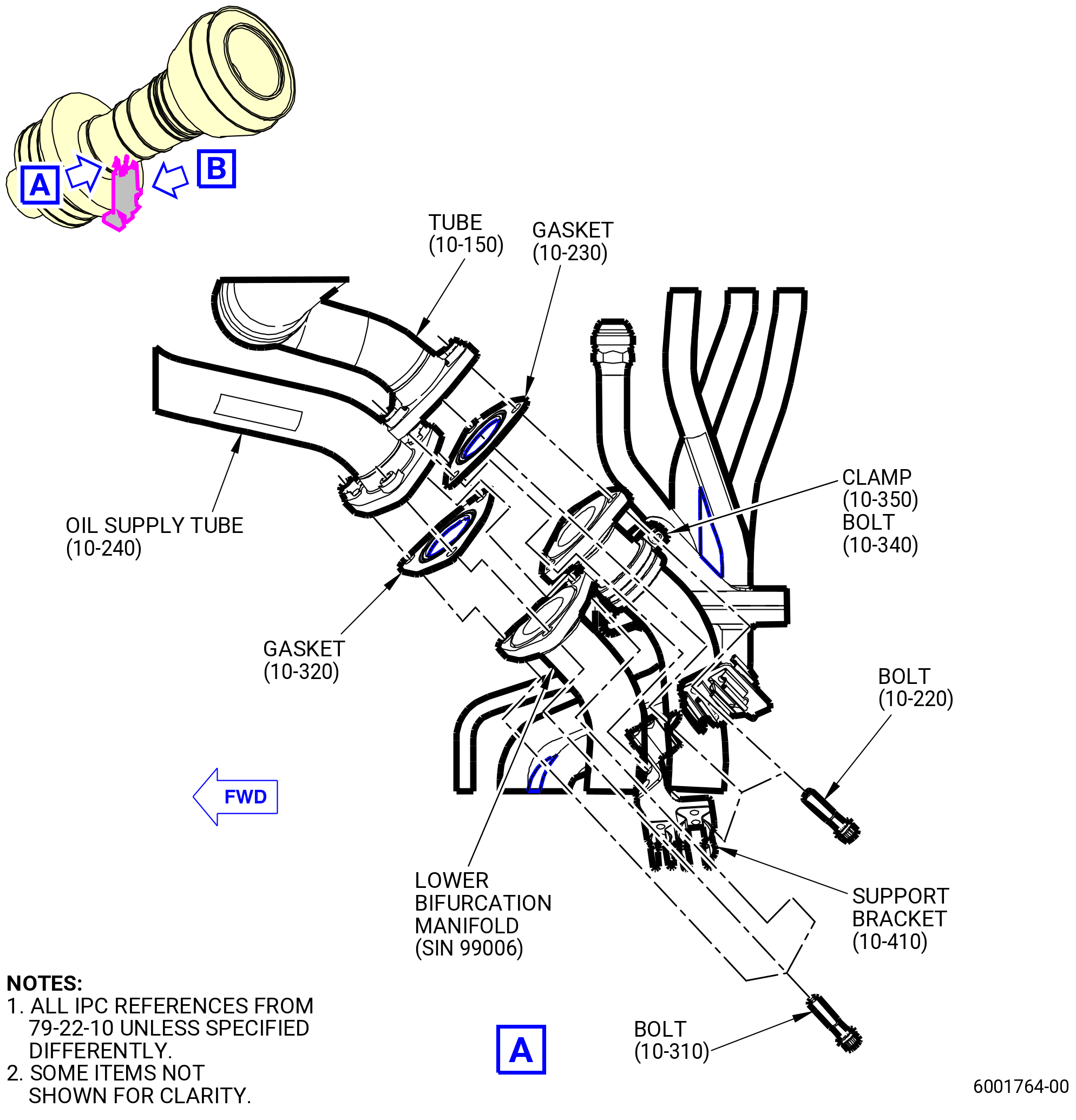 A

B

TUBE
(10-150)

GASKET
(10-230)

OIL SUPPLY TUBE
(10-240)

CLAMP
(10-350)
BOLT
(10-340)

GASKET
(10-320)

BOLT
(10-220)

FWD

LOWER
BIFURCATION
MANIFOLD
(SIN 99006)

SUPPORT
BRACKET
(10-410)

NOTES:
1. ALL IPC REFERENCES FROM 79-22-10 UNLESS SPECIFIED DIFFERENTLY.
2. SOME ITEMS NOT SHOWN FOR CLARITY.

A

BOLT
(10-310)

6001764-00