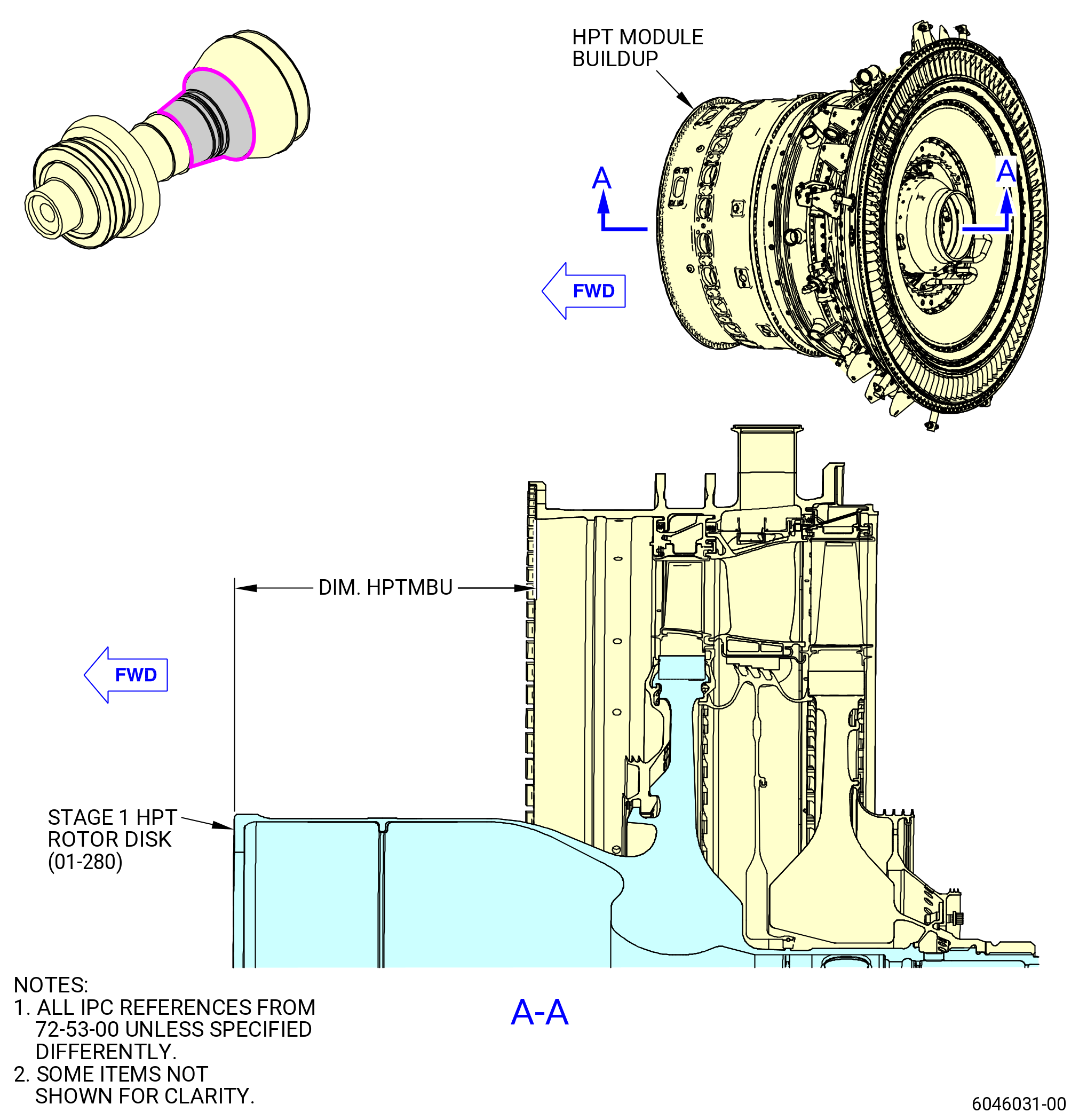 HPT MODULE BUILDUP

A

A

FWD

DIM. HPTMBU

FWD

STAGE 1 HPT ROTOR DISK (01-280)

NOTES:
1. ALL IPC REFERENCES FROM 72-53-00 UNLESS SPECIFIED DIFFERENTLY.
2. SOME ITEMS NOT SHOWN FOR CLARITY.

A-A

6046031-00