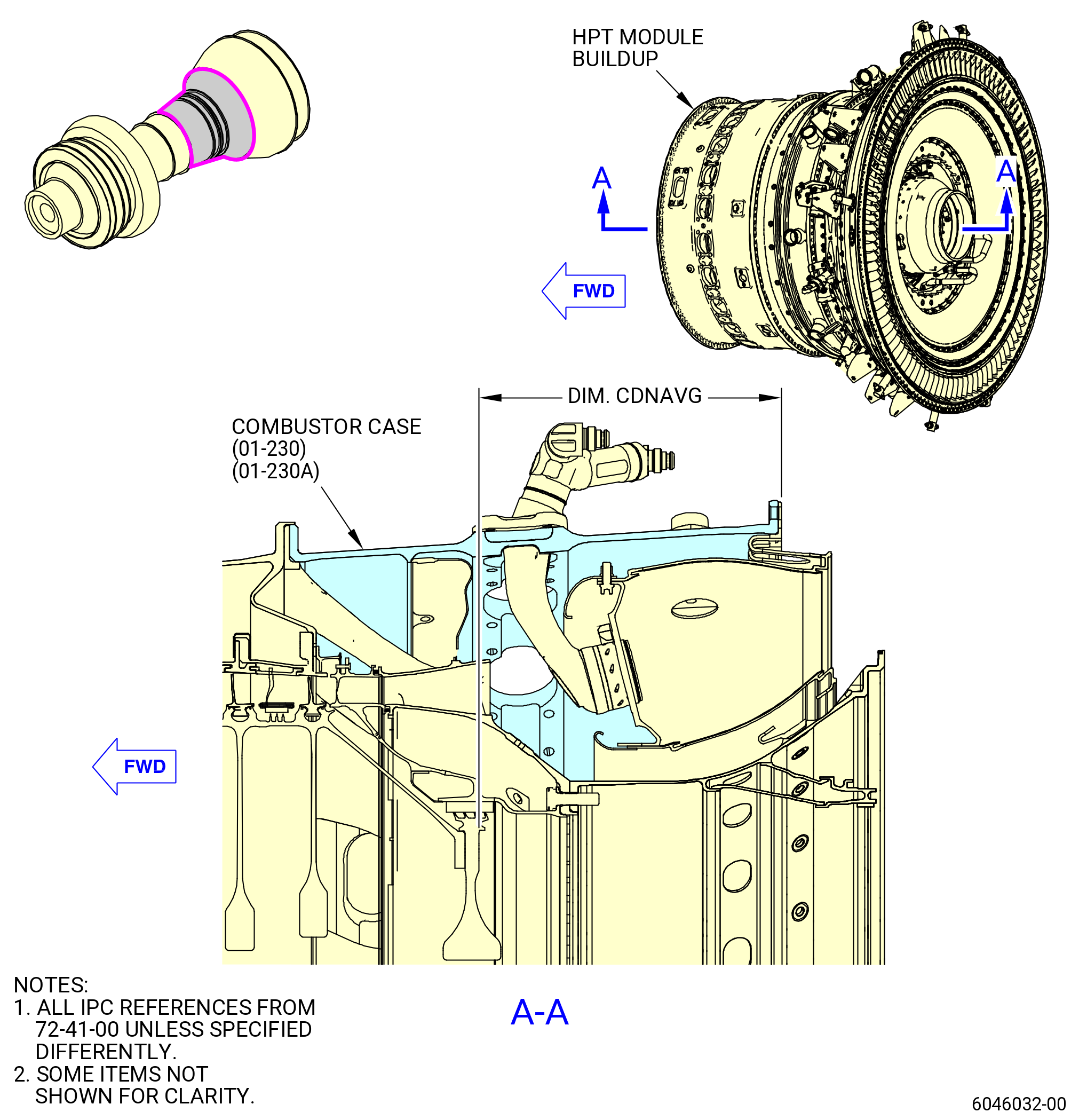 HPT MODULE BUILDUP

A

A

FWD

DIM. CDNAVG

COMBUSTOR CASE
(01-230)
(01-230A)

FWD

NOTES:
1. ALL IPC REFERENCES FROM 72-41-00 UNLESS SPECIFIED DIFFERENTLY.
2. SOME ITEMS NOT SHOWN FOR CLARITY.

A-A

6046032-00