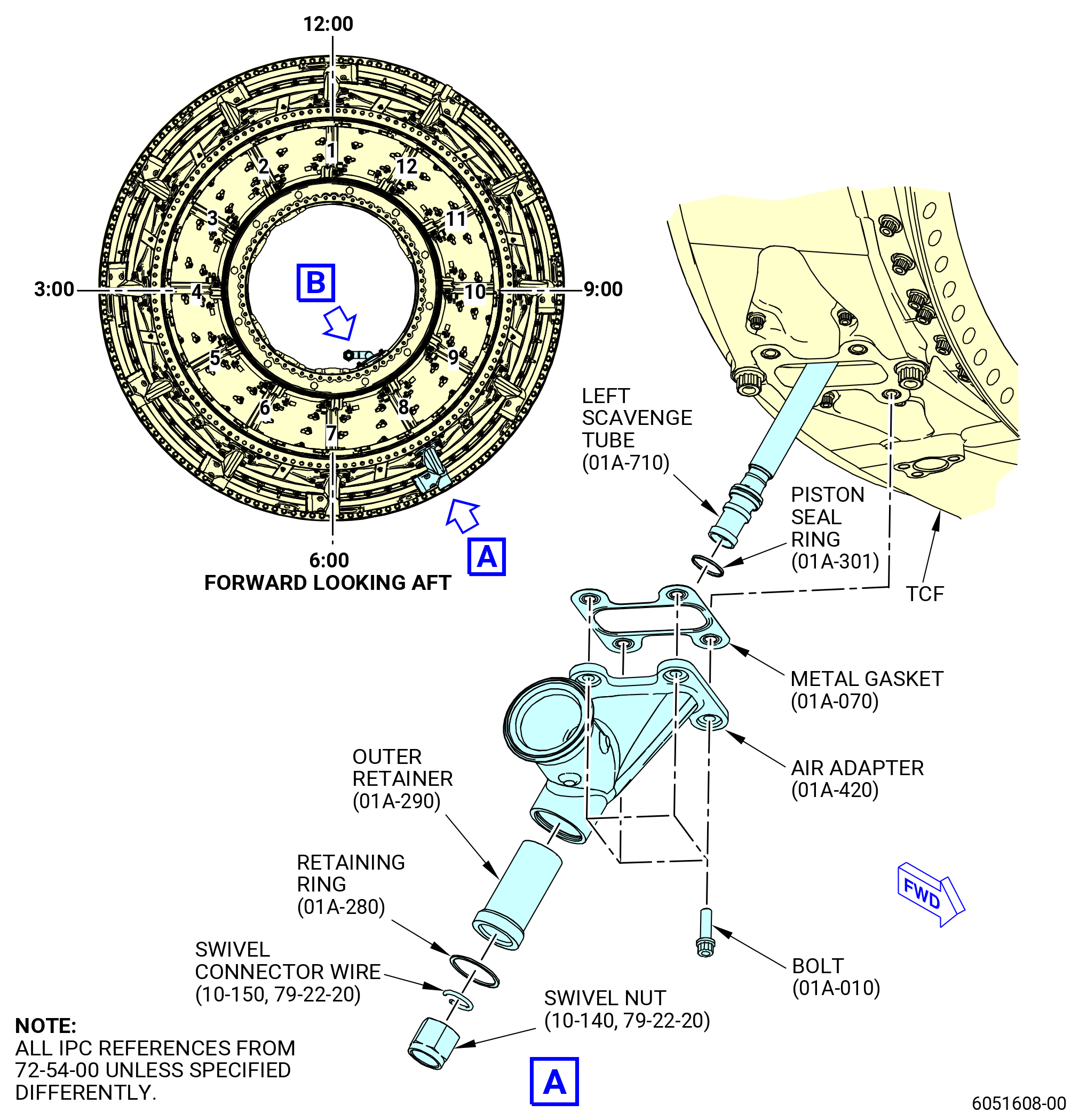 12:00
1
2
12
3
11
3:00
4
B
10
9:00
5
9
6
8
7
6:00
FORWARD LOOKING AFT
A

LEFT SCAVENGE TUBE (01A-710)

PISTON SEAL RING (01A-301)

TCF

METAL GASKET (01A-070)

AIR ADAPTER (01A-420)

OUTER RETAINER (01A-290)

RETAINING RING (01A-280)

SWIVEL CONNECTOR WIRE (10-150, 79-22-20)

SWIVEL NUT (10-140, 79-22-20)

BOLT (01A-010)

FWD

NOTE:
ALL IPC REFERENCES FROM 72-54-00 UNLESS SPECIFIED DIFFERENTLY.

A

6051608-00