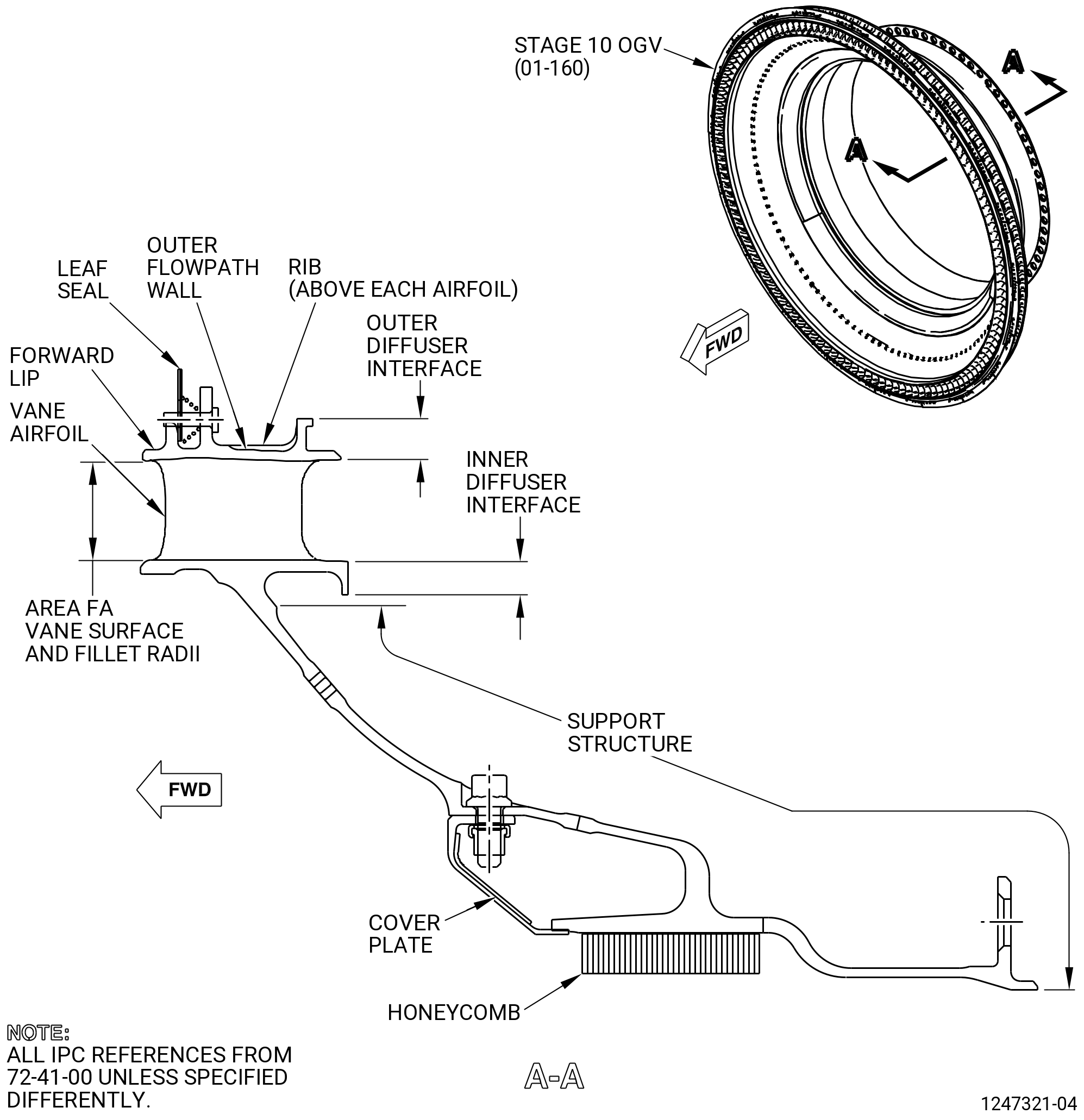 STAGE 10 OGV
(01-160)

A

A

FWD

LEAF
SEAL

OUTER
FLOWPATH
WALL

RIB
(ABOVE EACH AIRFOIL)

OUTER
DIFFUSER
INTERFACE

FORWARD
LIP

VANE
AIRFOIL

INNER
DIFFUSER
INTERFACE

AREA FA
VANE SURFACE
AND FILLET RADII

SUPPORT
STRUCTURE

FWD

COVER
PLATE

HONEYCOMB

NOTE:
ALL IPC REFERENCES FROM 72-41-00 UNLESS SPECIFIED DIFFERENTLY.

A-A

1247321-04