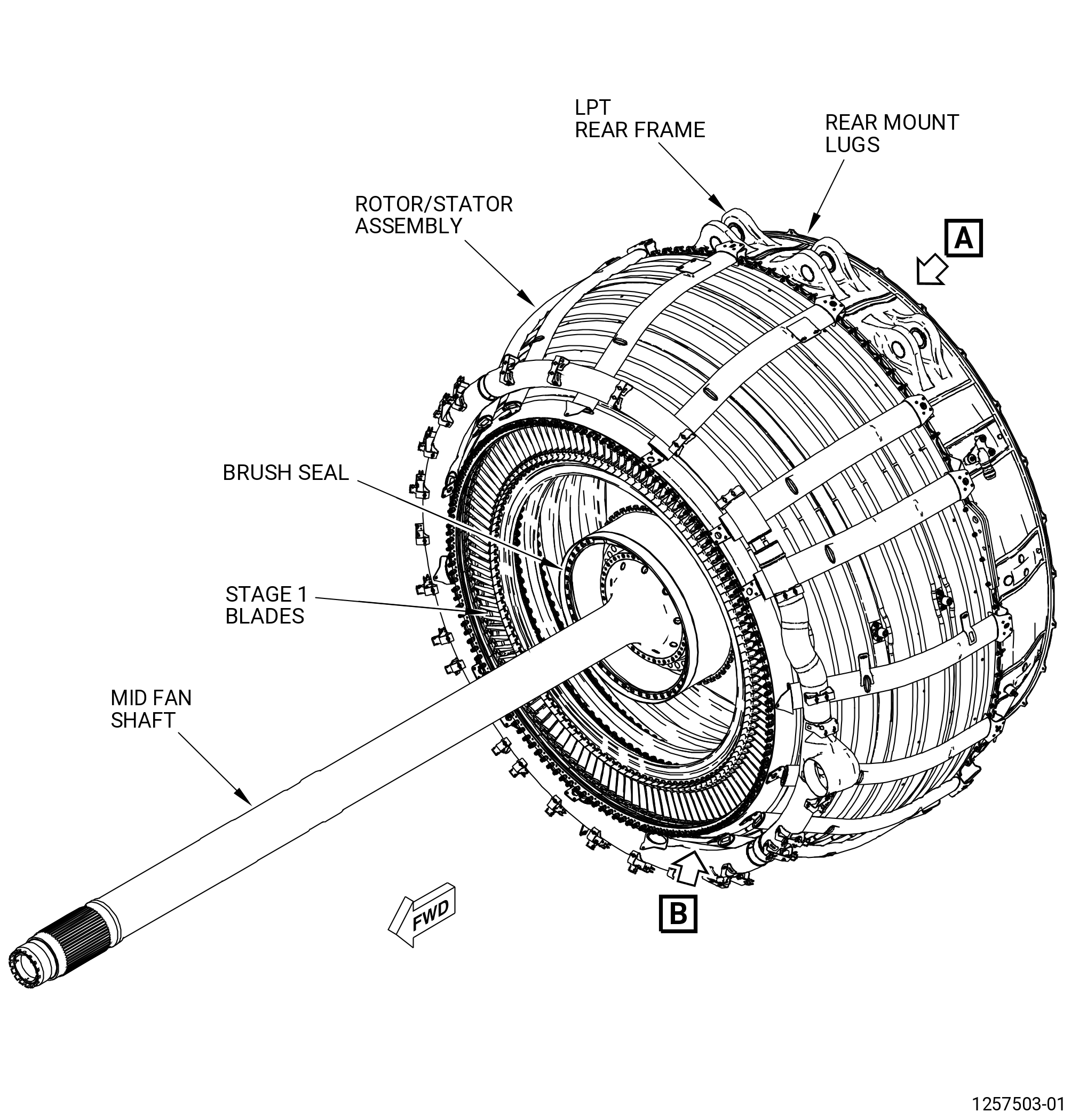 LPT
REAR FRAME

REAR MOUNT
LUGS

ROTOR/STATOR
ASSEMBLY

A

BRUSH SEAL

STAGE 1
BLADES

MID FAN
SHAFT

FWD

B

1257503-01