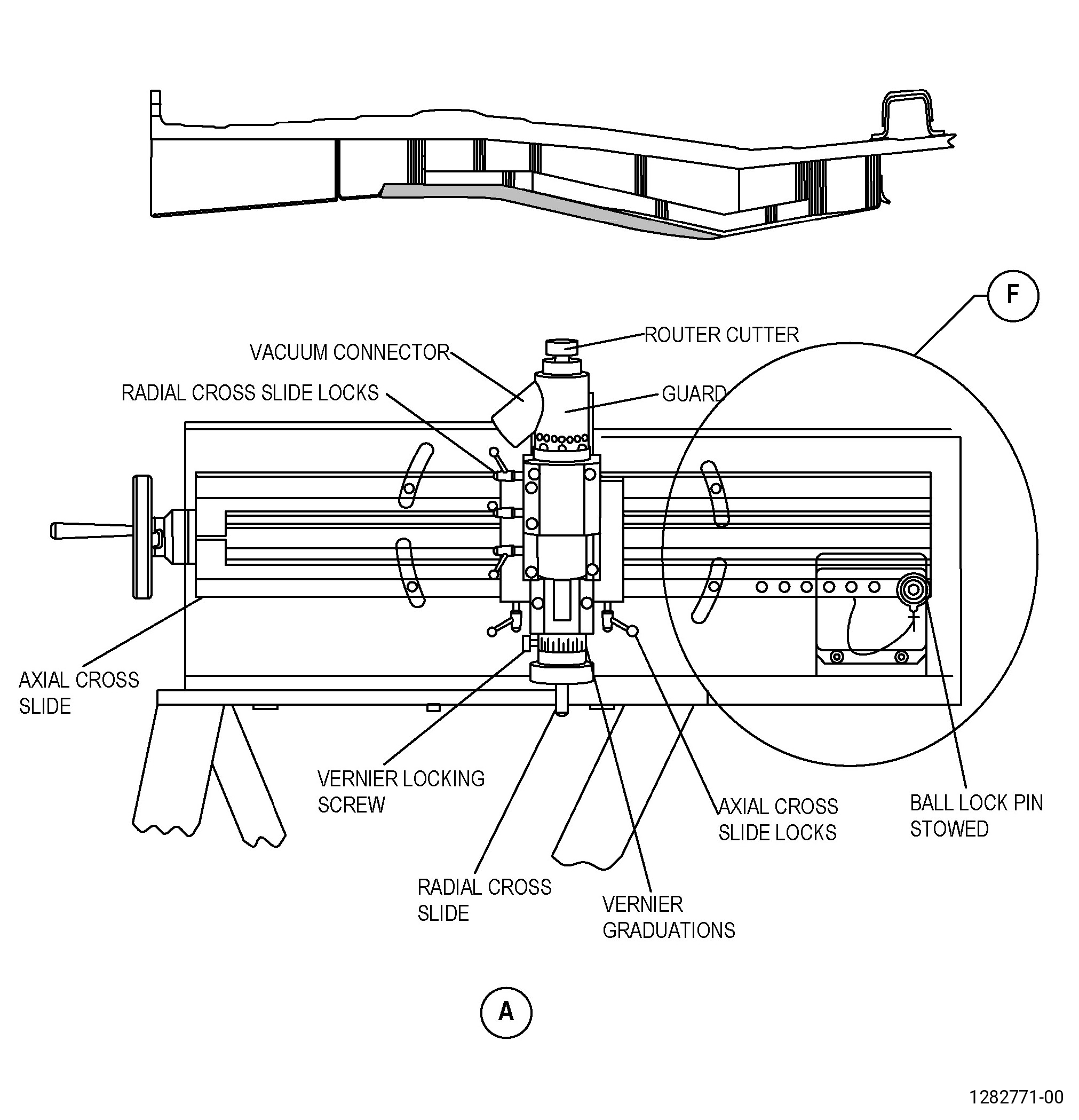 F

ROUTER CUTTER

VACUUM CONNECTOR

RADIAL CROSS SLIDE LOCKS

GUARD

AXIAL CROSS SLIDE

VERNIER LOCKING SCREW

AXIAL CROSS SLIDE LOCKS

BALL LOCK PIN STOWED

RADIAL CROSS SLIDE

VERNIER GRADUATIONS

A

1282771-00