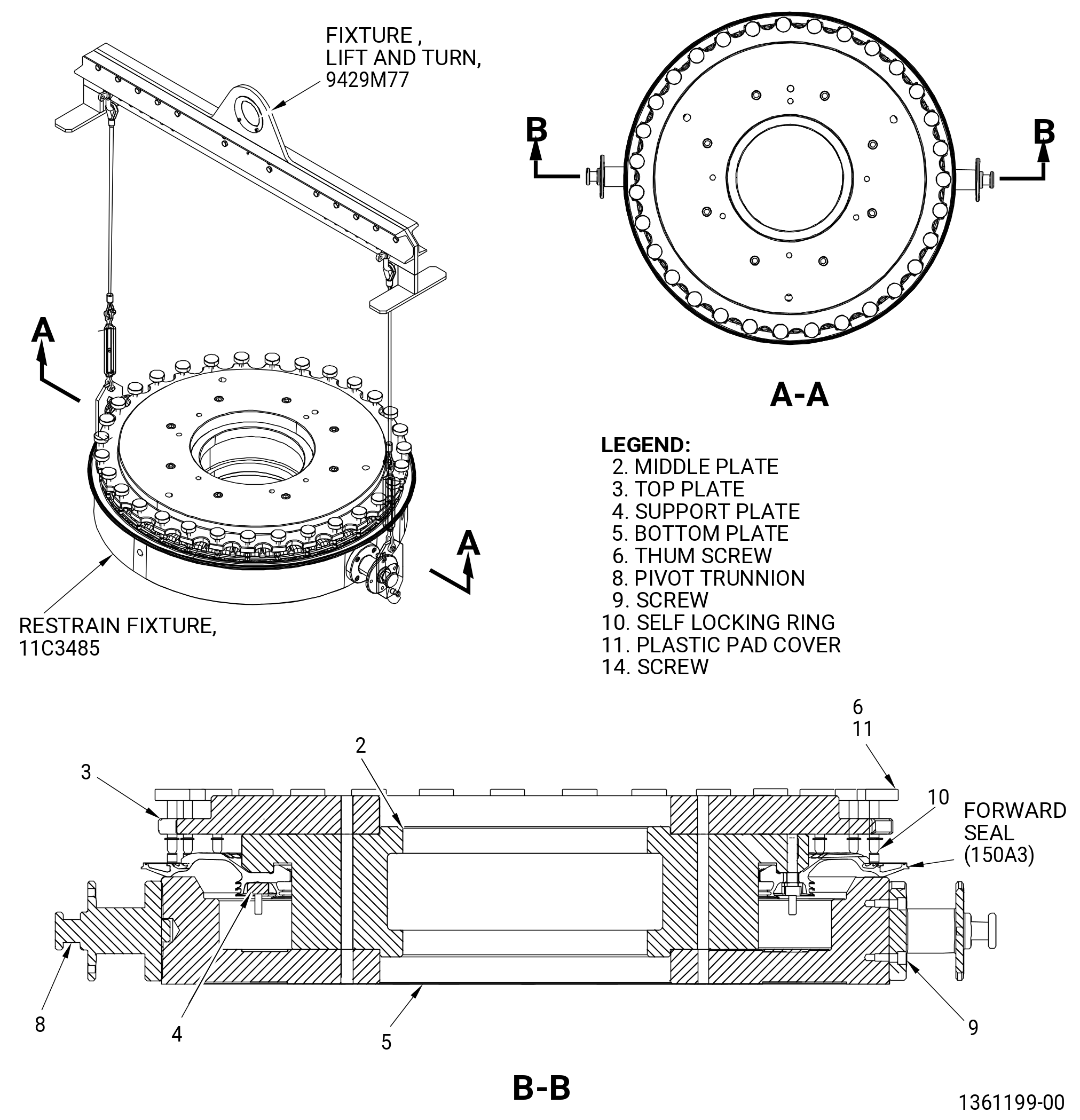 FIXTURE ,
LIFT AND TURN,
9429M77

B B

A

A

A-A

RESTRAIN FIXTURE,
11C3485

LEGEND:
2. MIDDLE PLATE
3. TOP PLATE
4. SUPPORT PLATE
5. BOTTOM PLATE
6. THUM SCREW
8. PIVOT TRUNNION
9. SCREW
10. SELF LOCKING RING
11. PLASTIC PAD COVER
14. SCREW

6
11

2

3

10

FORWARD
SEAL
(150A3)

8

4

5

9

B-B

1361199-00