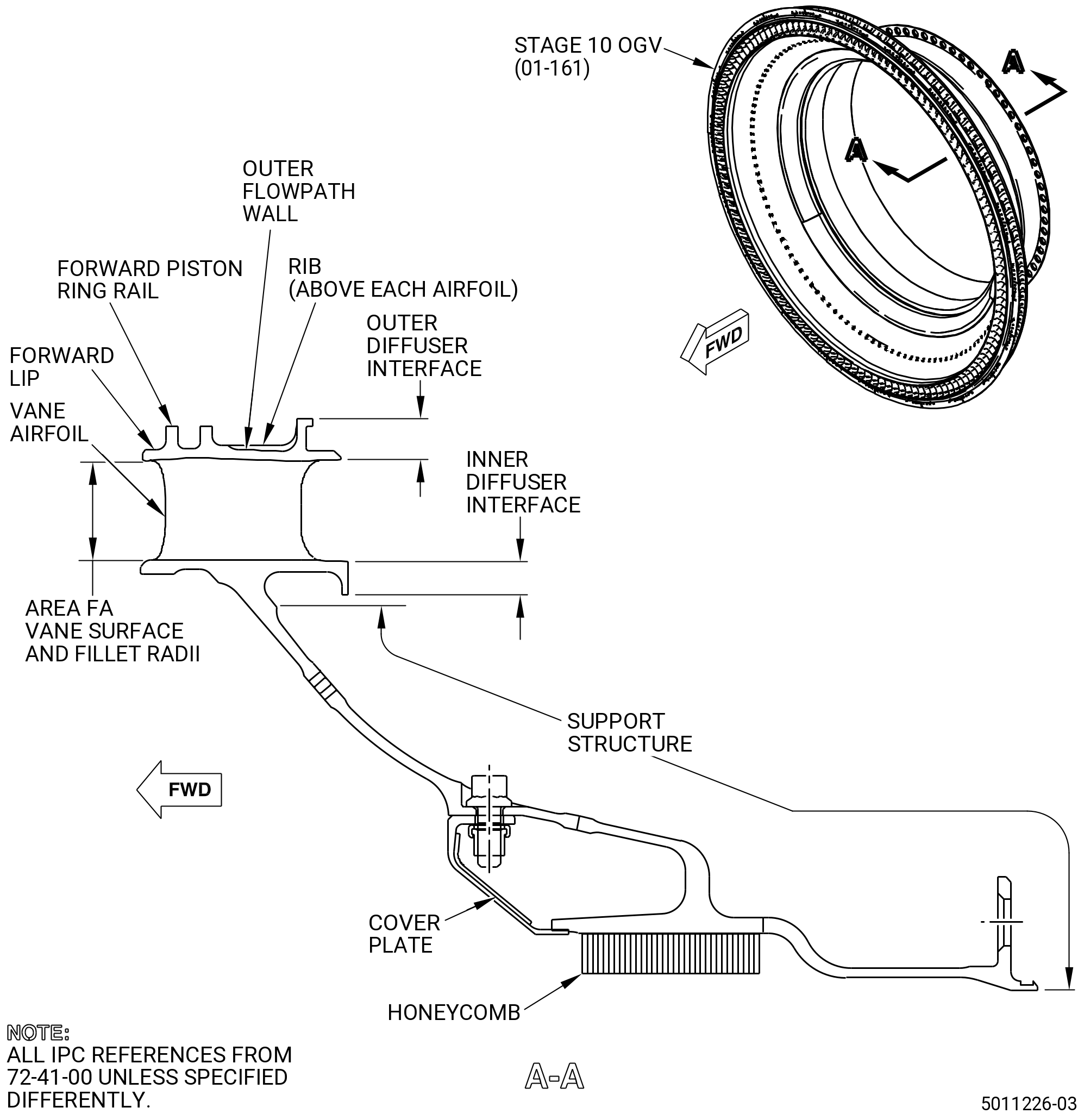 STAGE 10 OGV
(01-161)

A

A

FWD

OUTER
FLOWPATH
WALL

FORWARD PISTON
RING RAIL

RIB
(ABOVE EACH AIRFOIL)

OUTER
DIFFUSER
INTERFACE

FORWARD
LIP

VANE
AIRFOIL

INNER
DIFFUSER
INTERFACE

AREA FA
VANE SURFACE
AND FILLET RADII

SUPPORT
STRUCTURE

FWD

COVER
PLATE

HONEYCOMB

NOTE:
ALL IPC REFERENCES FROM 72-41-00 UNLESS SPECIFIED DIFFERENTLY.

A-A

5011226-03