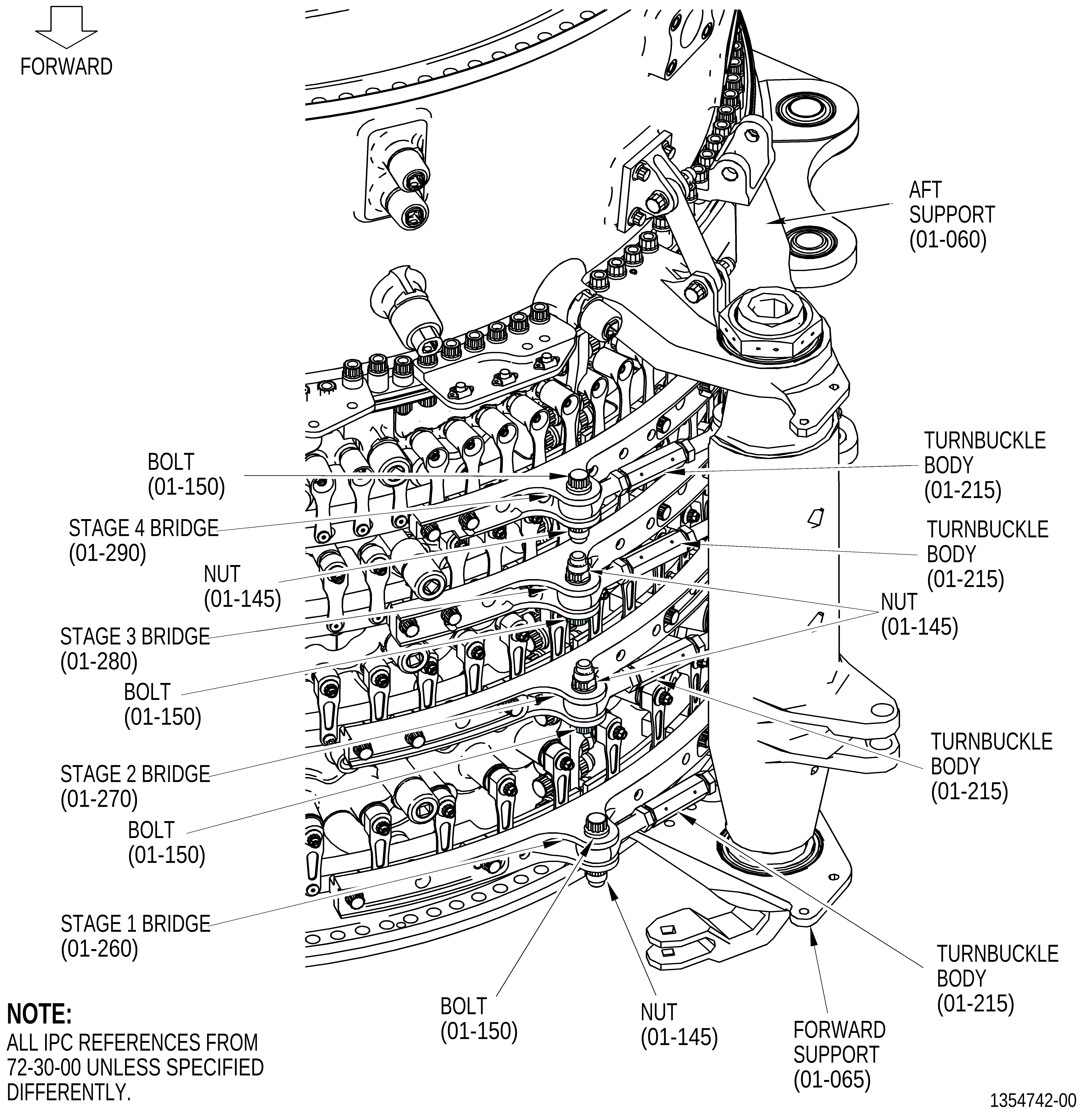 FORWARD

AFT SUPPORT (01-060)

TURNBUCKLE BODY (01-215)

BOLT (01-150)

STAGE 4 BRIDGE (01-290)

TURNBUCKLE BODY (01-215)

NUT (01-145)

NUT (01-145)

STAGE 3 BRIDGE (01-280)

BOLT (01-150)

TURNBUCKLE BODY (01-215)

STAGE 2 BRIDGE (01-270)

BOLT (01-150)

STAGE 1 BRIDGE (01-260)

TURNBUCKLE BODY (01-215)

BOLT (01-150)

NUT (01-145)

FORWARD SUPPORT (01-065)

NOTE:
ALL IPC REFERENCES FROM 72-30-00 UNLESS SPECIFIED DIFFERENTLY.

1354742-00