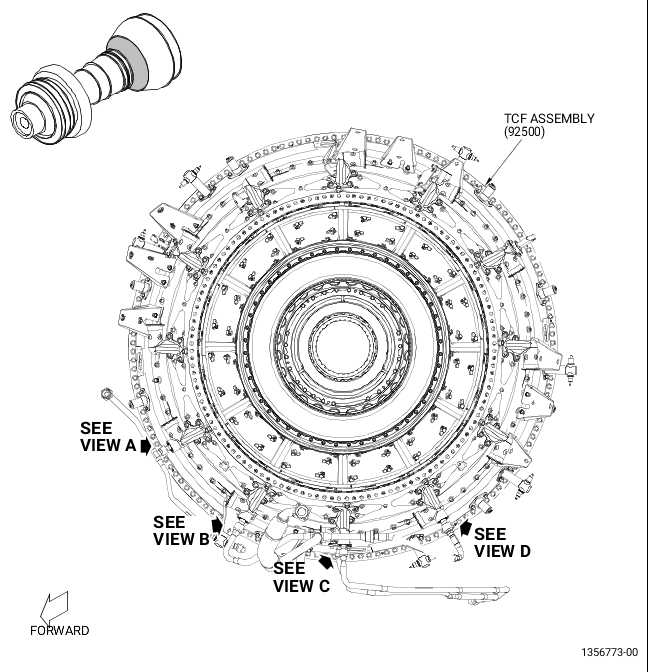 TCF ASSEMBLY
(92500)

SEE
VIEW A

SEE
VIEW B

SEE
VIEW C

SEE
VIEW D

FORWARD

1356773-00