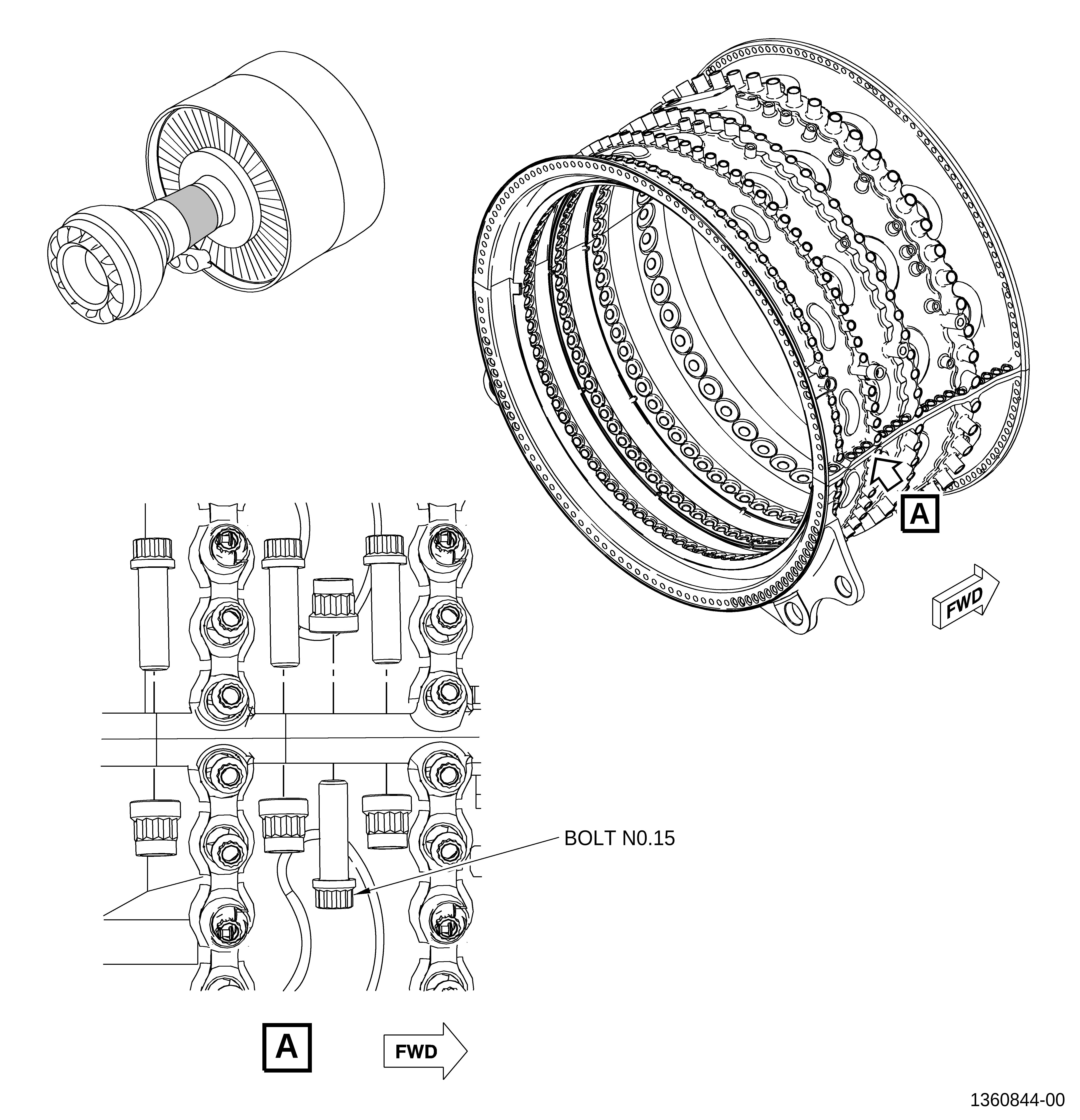 A

FWD

BOLT N0.15

A

FWD

1360844-00