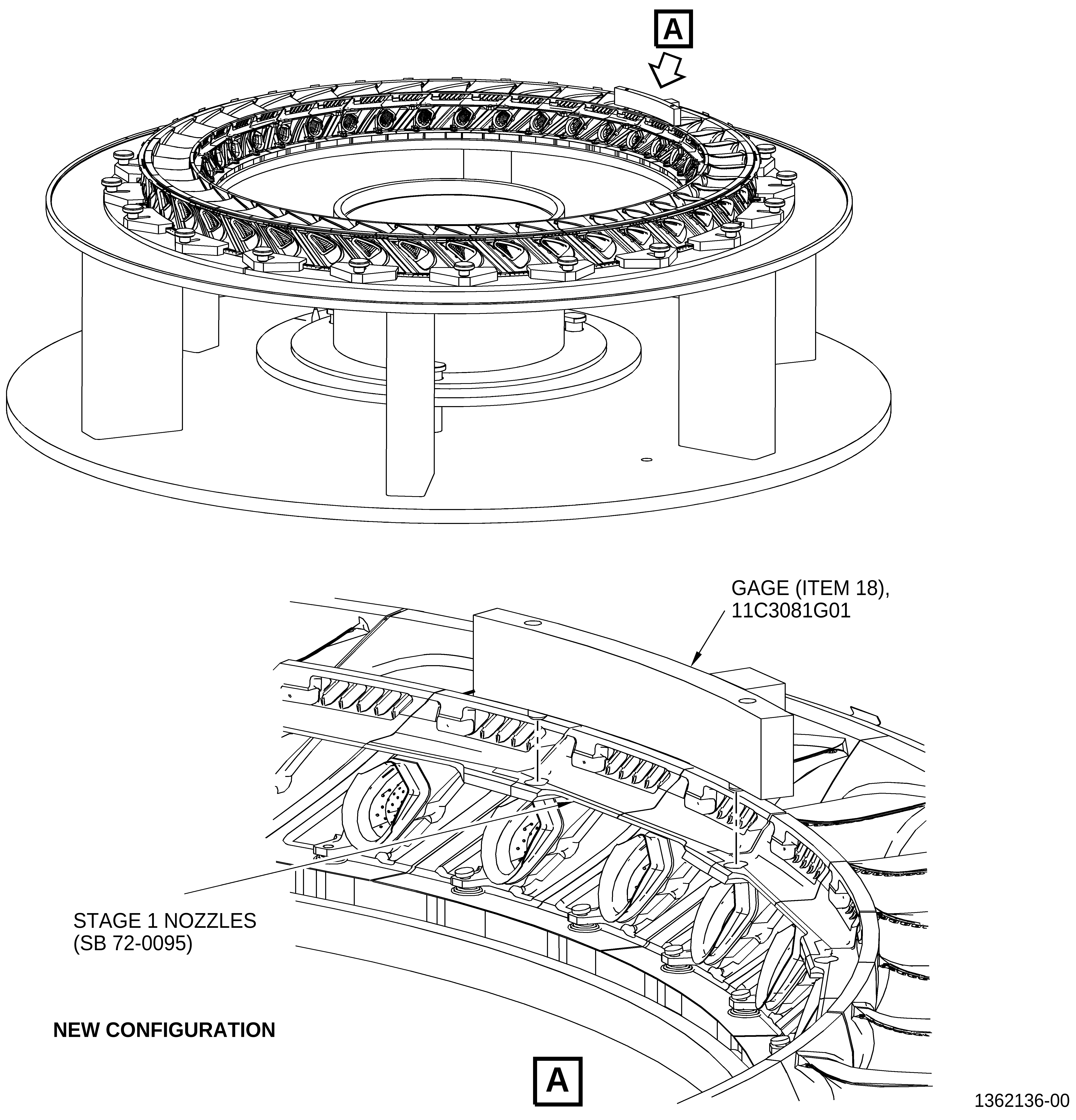 A

GAGE (ITEM 18), 11C3081G01

STAGE 1 NOZZLES (SB 72-0095)

NEW CONFIGURATION

A

1362136-00