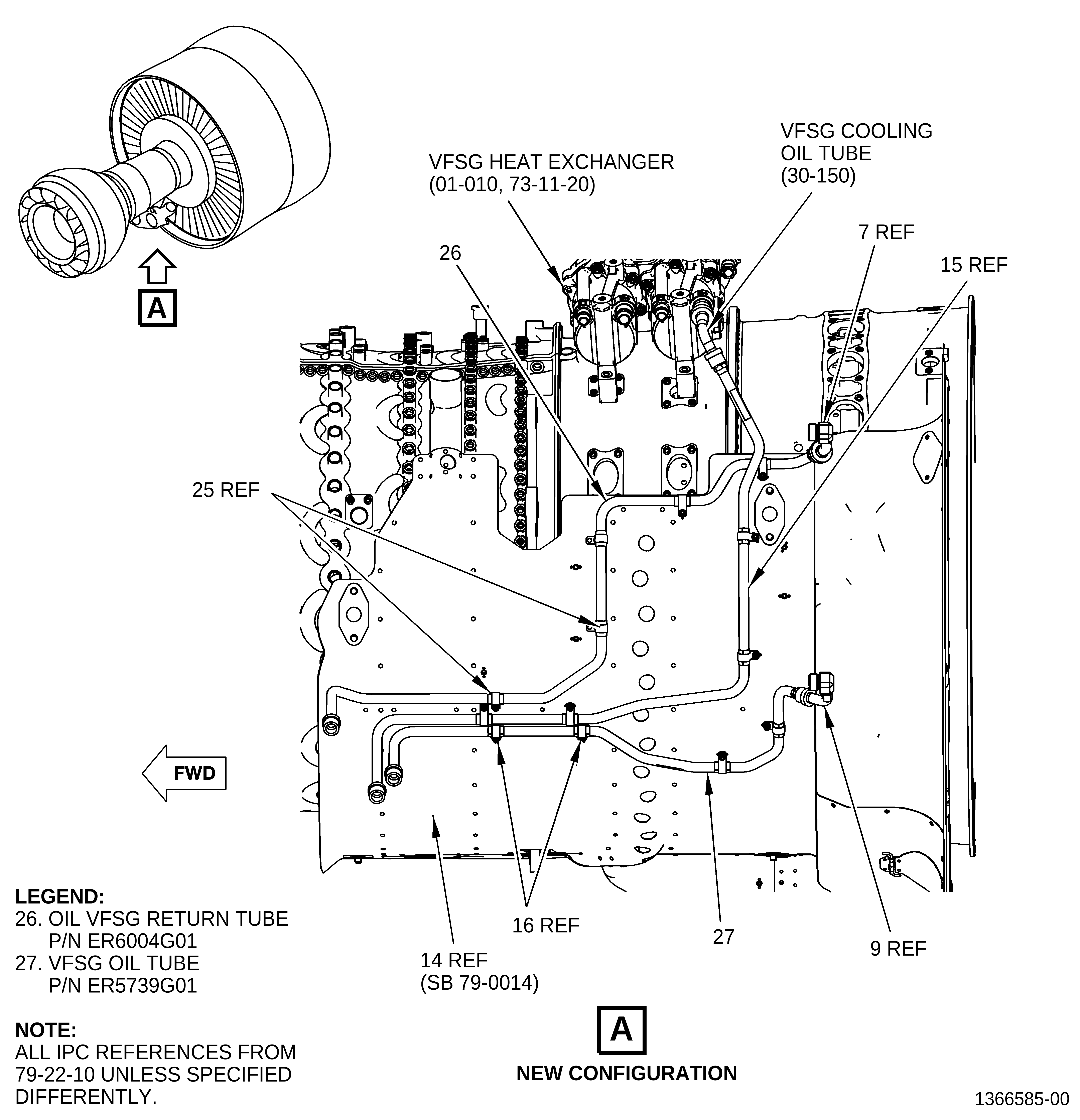 A

VFSG HEAT EXCHANGER
(01-010, 73-11-20)

VFSG COOLING
OIL TUBE
(30-150)

7 REF

15 REF

26

25 REF

FWD

16 REF

27

9 REF

14 REF
(SB 79-0014)

LEGEND:
26. OIL VFSG RETURN TUBE
P/N ER6004G01
27. VFSG OIL TUBE
P/N ER5739G01

NOTE:
ALL IPC REFERENCES FROM 79-22-10 UNLESS SPECIFIED DIFFERENTLY.

A

NEW CONFIGURATION

1366585-00