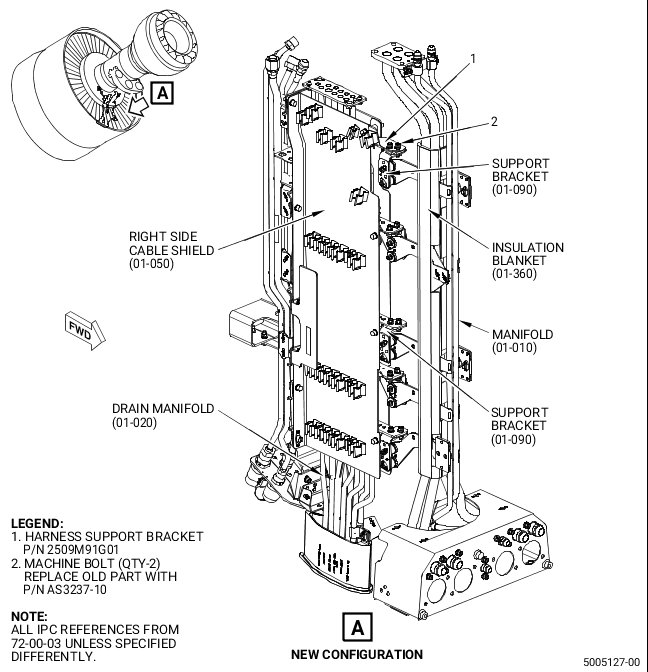 A

1

2

SUPPORT BRACKET (01-090)

RIGHT SIDE CABLE SHIELD (01-050)

INSULATION BLANKET (01-360)

FWD

MANIFOLD (01-010)

DRAIN MANIFOLD (01-020)

SUPPORT BRACKET (01-090)

LEGEND:
1. HARNESS SUPPORT BRACKET P/N 2509M91G01
2. MACHINE BOLT (QTY-2) REPLACE OLD PART WITH P/N AS3237-10

NOTE:
ALL IPC REFERENCES FROM 72-00-03 UNLESS SPECIFIED DIFFERENTLY.

A

NEW CONFIGURATION

5005127-00