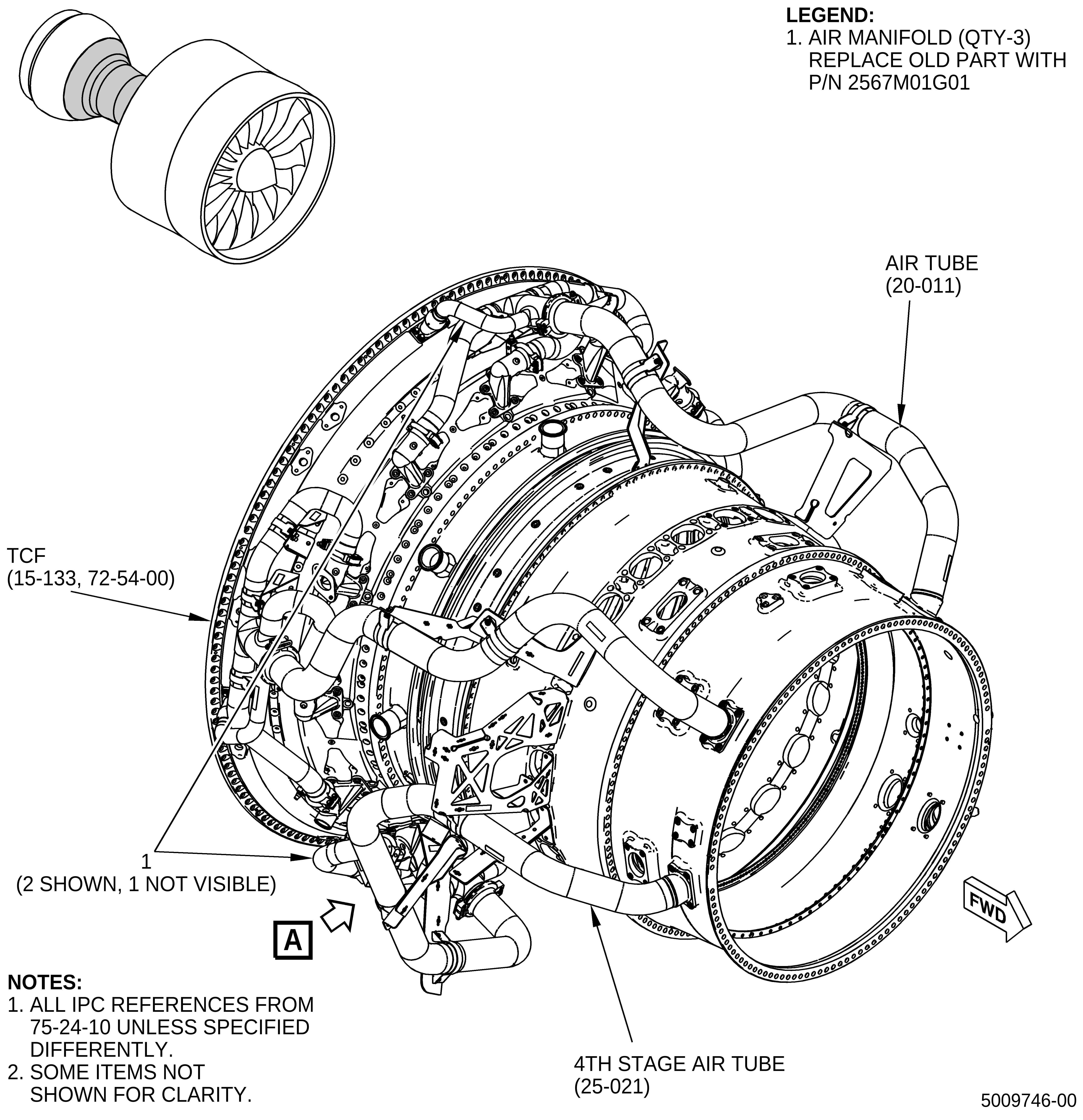 LEGEND:
1. AIR MANIFOLD (QTY-3) REPLACE OLD PART WITH P/N 2567M01G01

AIR TUBE
(20-011)

TCF
(15-133, 72-54-00)

1
(2 SHOWN, 1 NOT VISIBLE)

A

FWD

NOTES:
1. ALL IPC REFERENCES FROM 75-24-10 UNLESS SPECIFIED DIFFERENTLY.
2. SOME ITEMS NOT SHOWN FOR CLARITY.

4TH STAGE AIR TUBE
(25-021)

5009746-00