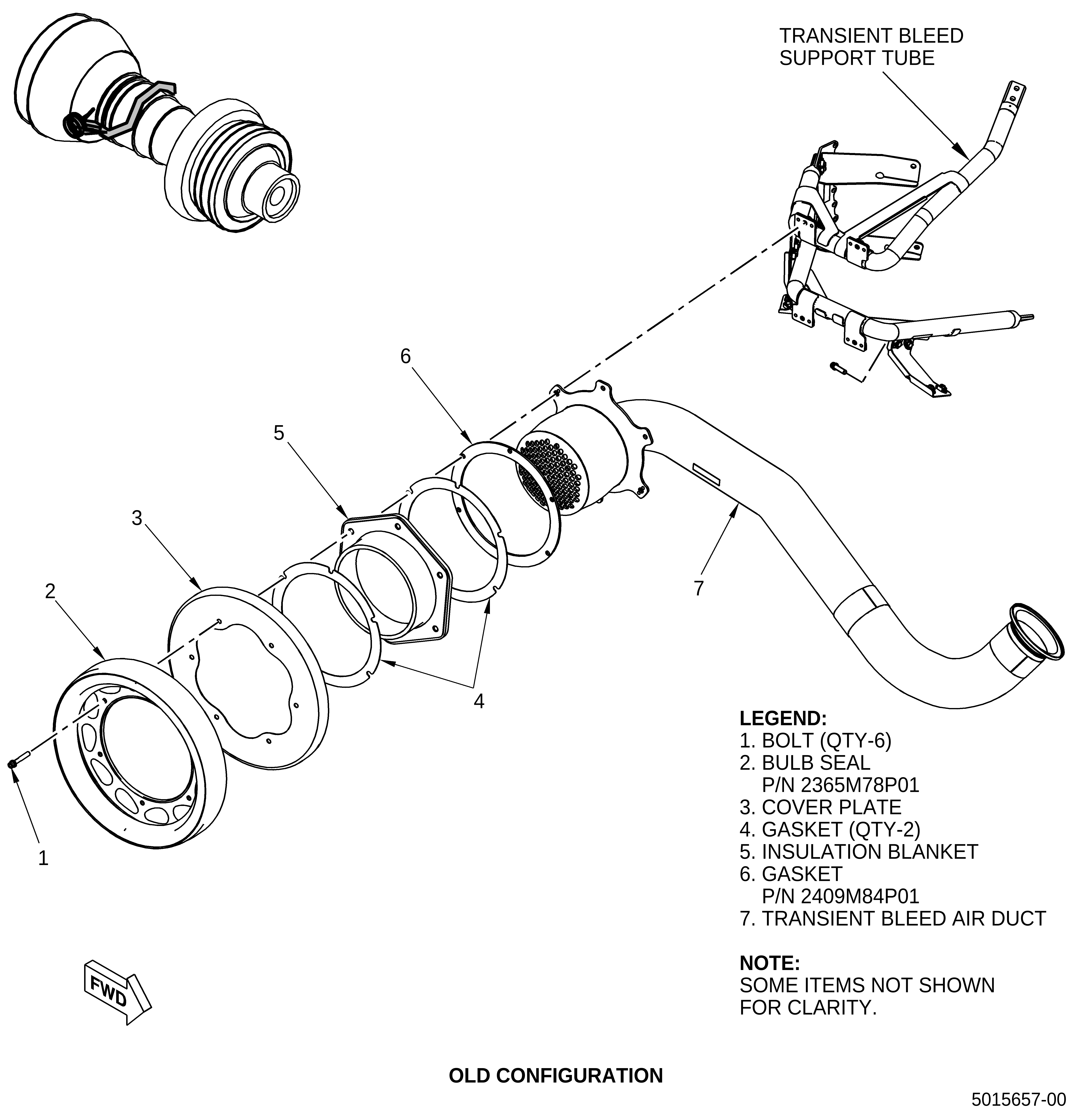 TRANSIENT BLEED
SUPPORT TUBE

6

5

3

2

7

4

1

LEGEND:
1. BOLT (QTY-6)
2. BULB SEAL
P/N 2365M78P01
3. COVER PLATE
4. GASKET (QTY-2)
5. INSULATION BLANKET
6. GASKET
P/N 2409M84P01
7. TRANSIENT BLEED AIR DUCT

NOTE:
SOME ITEMS NOT SHOWN FOR CLARITY.

FWD

OLD CONFIGURATION

5015657-00