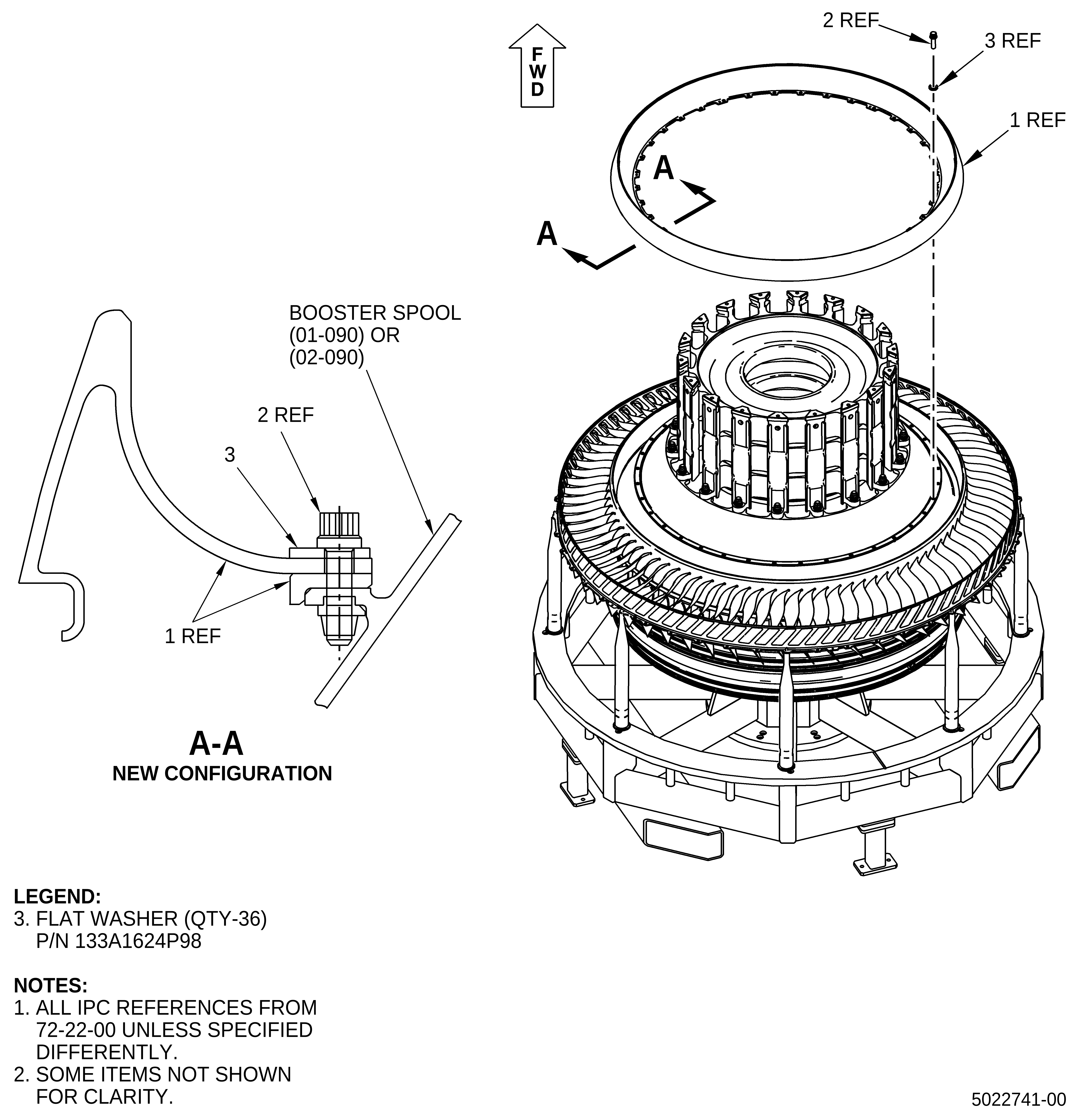 FWD

2 REF
3 REF
1 REF

A
A

BOOSTER SPOOL
(01-090) OR
(02-090)

2 REF
3

1 REF

A-A
NEW CONFIGURATION

LEGEND:
3. FLAT WASHER (QTY-36)
P/N 133A1624P98

NOTES:
1. ALL IPC REFERENCES FROM 72-22-00 UNLESS SPECIFIED DIFFERENTLY.
2. SOME ITEMS NOT SHOWN FOR CLARITY.

5022741-00