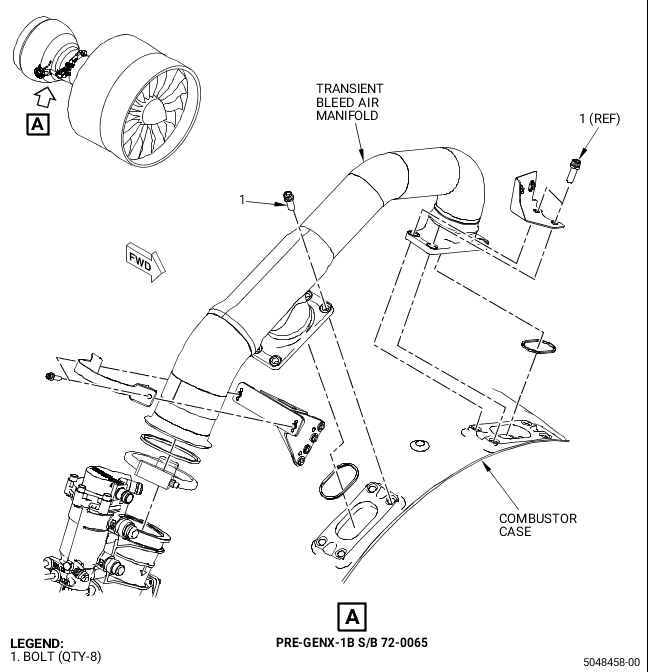 A

TRANSIENT BLEED AIR MANIFOLD

1 (REF)

1

FWD

COMBUSTOR CASE

A

PRE-GENX-1B S/B 72-0065

LEGEND:
1. BOLT (QTY-8)

5048458-00