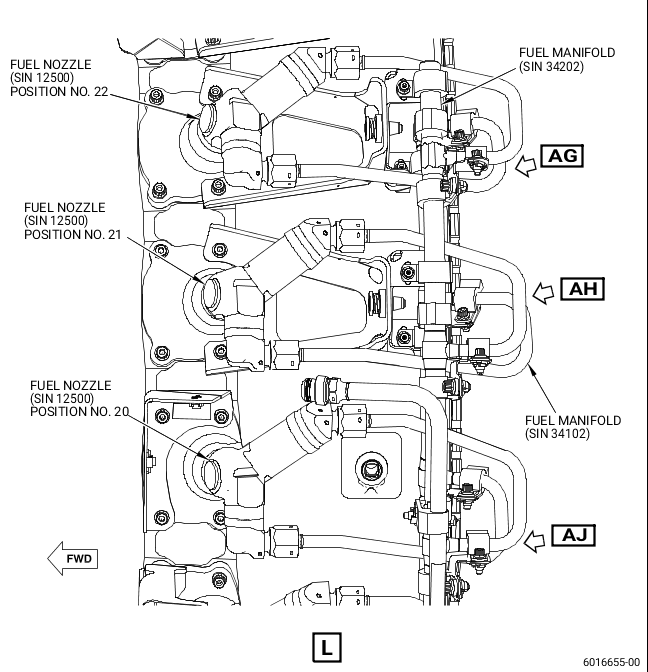 FUEL NOZZLE
(SIN 12500)
POSITION NO. 22

FUEL MANIFOLD
(SIN 34202)

AG

FUEL NOZZLE
(SIN 12500)
POSITION NO. 21

AH

FUEL NOZZLE
(SIN 12500)
POSITION NO. 20

FUEL MANIFOLD
(SIN 34102)

AJ

FWD

L

6016655-00