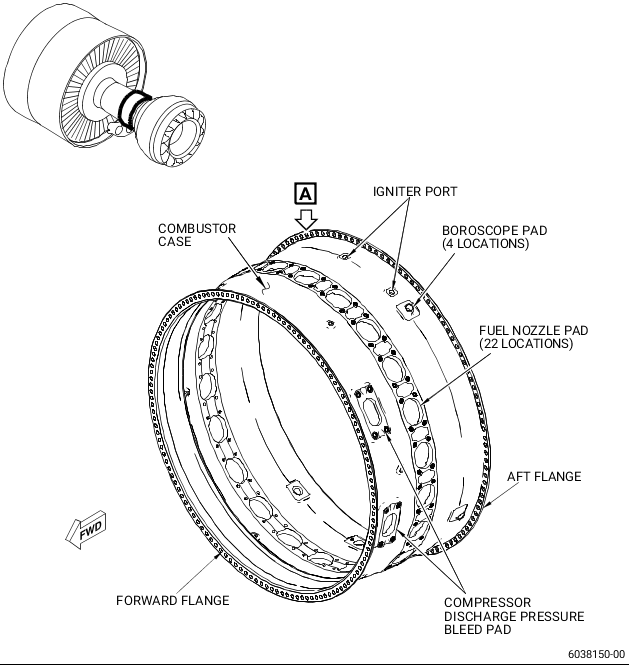 A

IGNITER PORT

COMBUSTOR CASE

BOROSCOPE PAD (4 LOCATIONS)

FUEL NOZZLE PAD (22 LOCATIONS)

AFT FLANGE

FWD

FORWARD FLANGE

COMPRESSOR DISCHARGE PRESSURE BLEED PAD

6038150-00